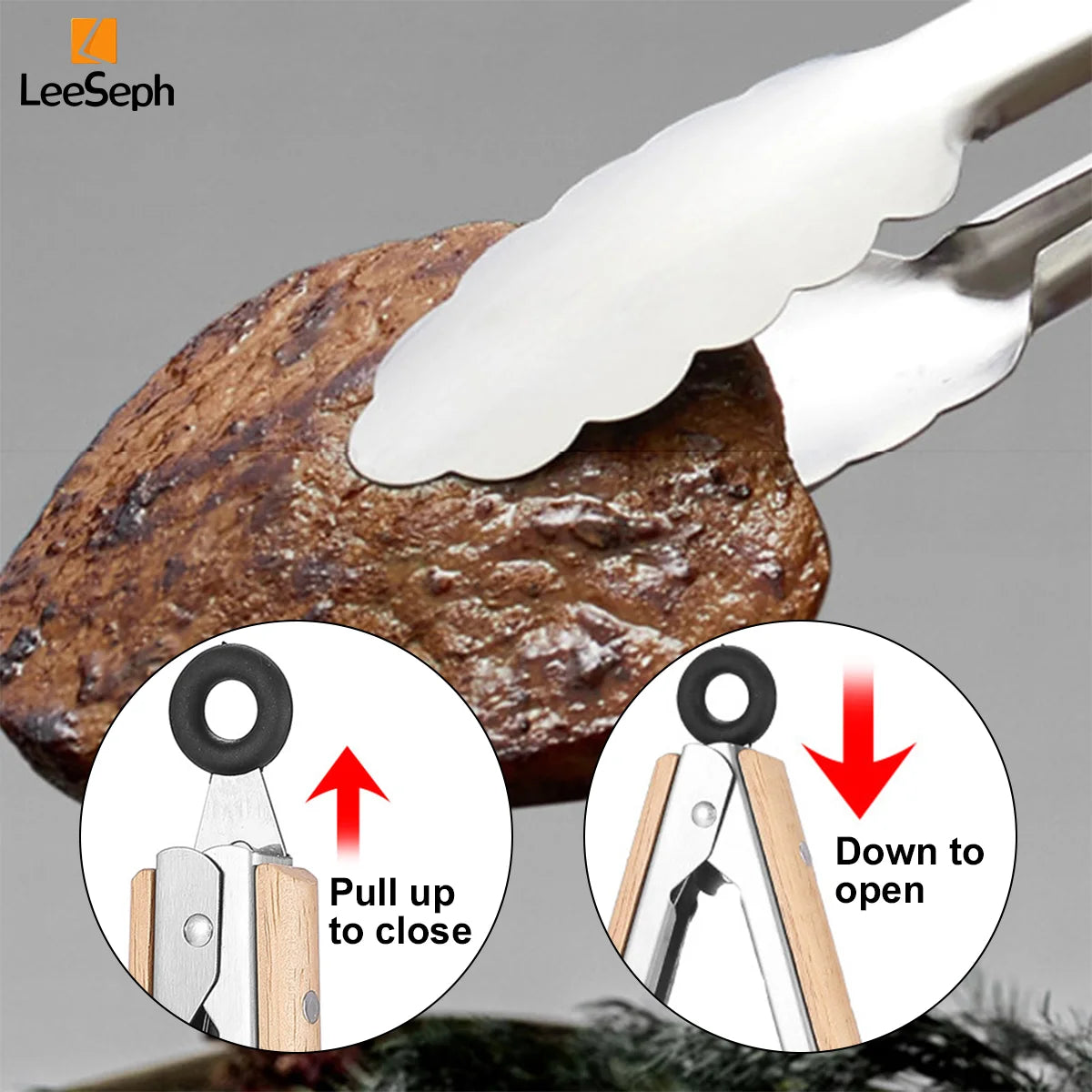 LeeSeph

Pull up to close

Down to open