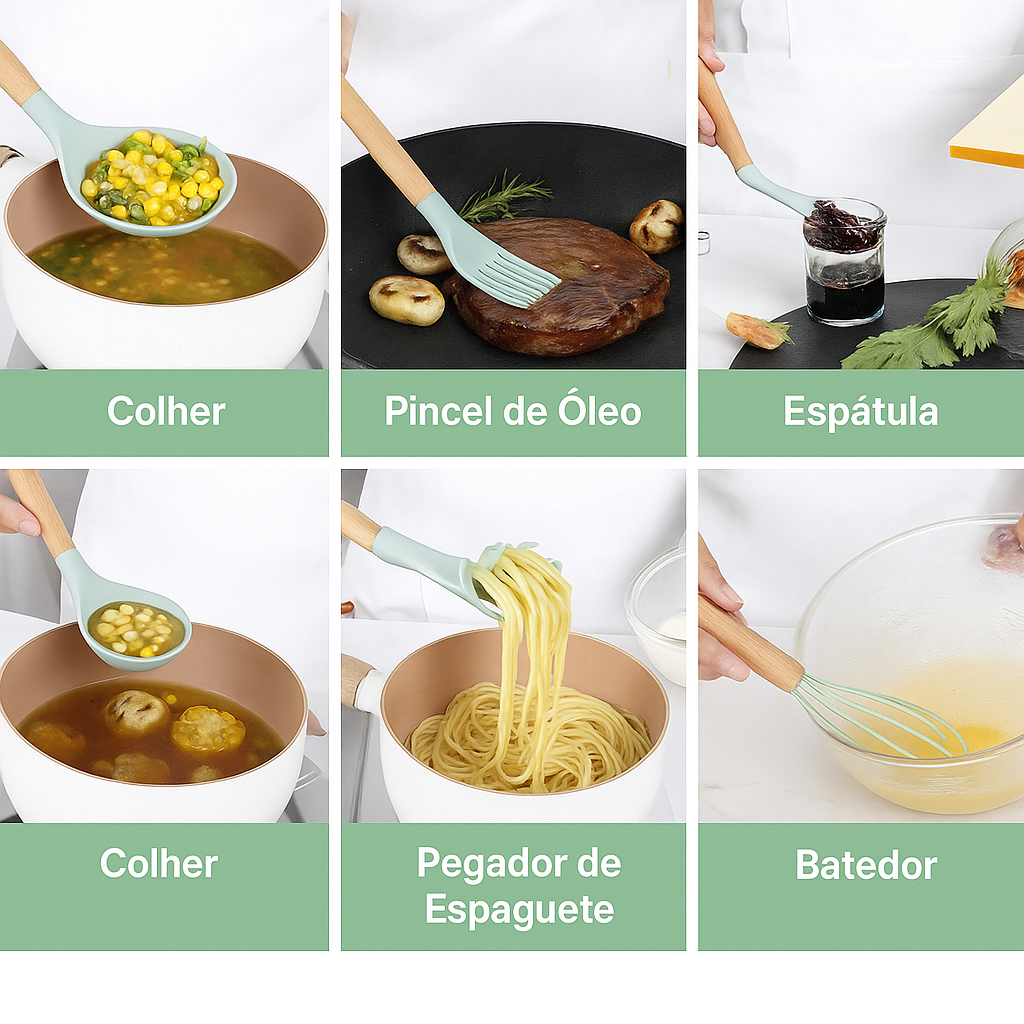 Colher

Pincel de Óleo

Espátula

Colher

Pegador de Espaguete

Batedor